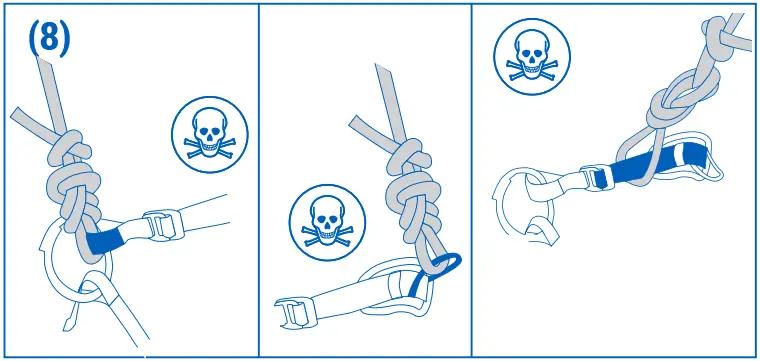 (8)