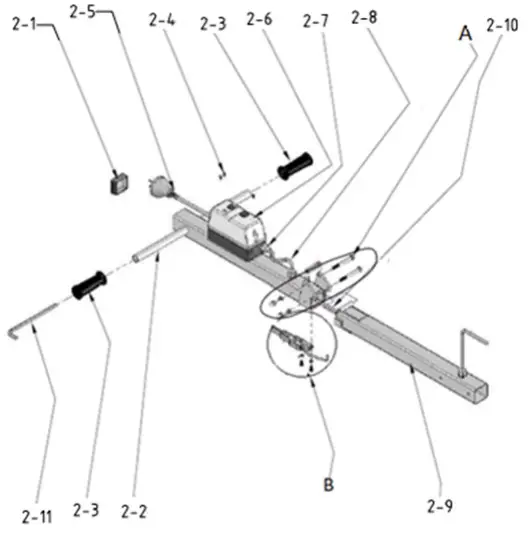 2-1
2-5
2-4
2-3
2-6
2-7
2-8
A
2-10
B
2-11
2-3
2-2
2-9