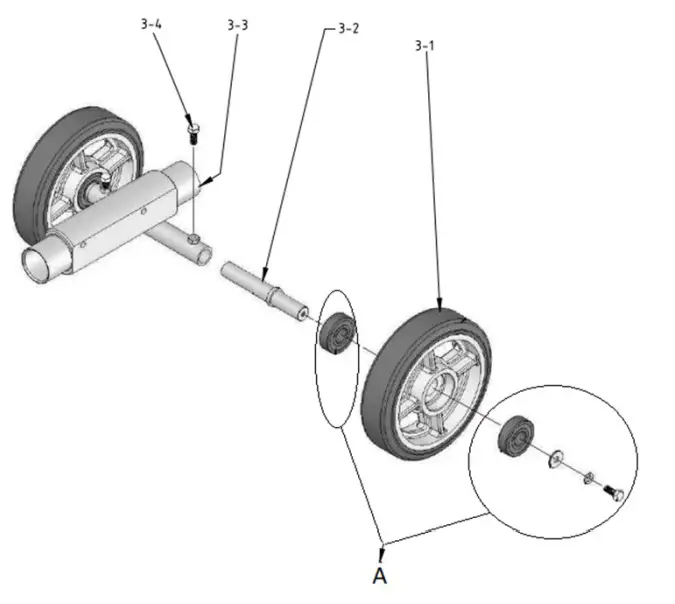 3-4
3-3
3-2
3-1
A