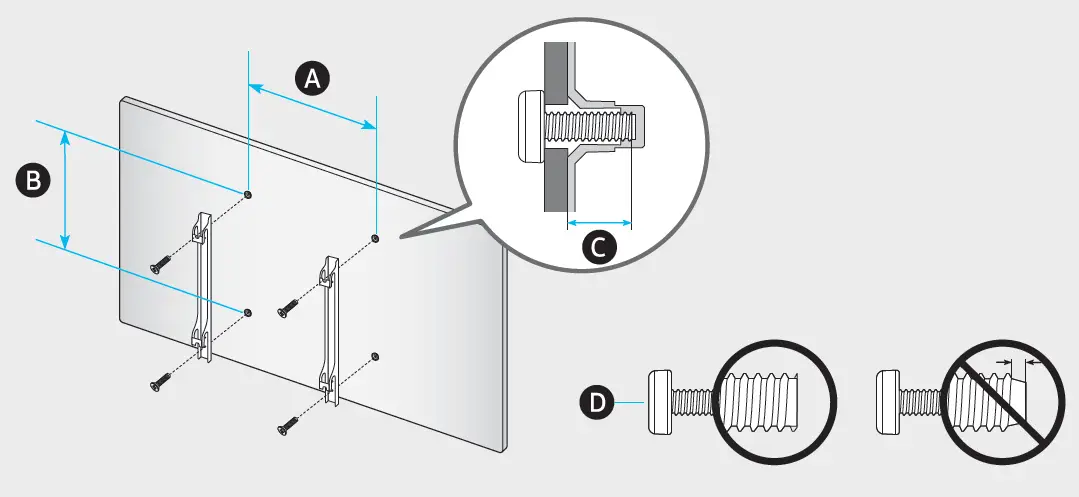 A
B
C
D