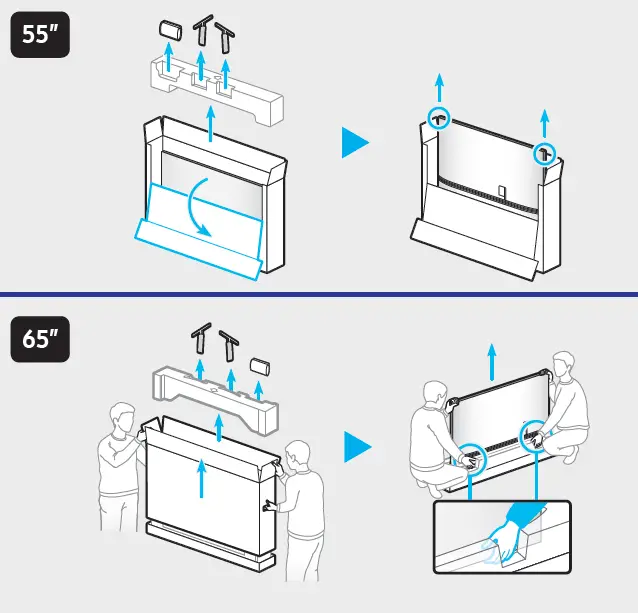 55″

65″