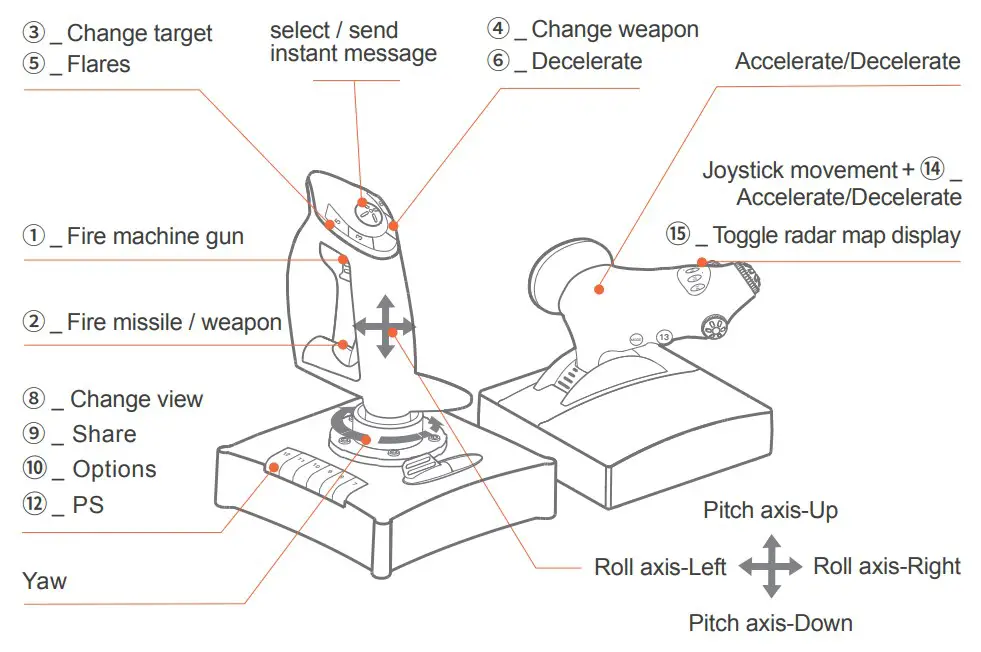 ③ _ Change target
⑤ _ Flares

select / send instant message

④ _ Change weapon
⑥ _ Decelerate

Accelerate/Decelerate

Joystick movement + ⑭ _ Accelerate/Decelerate

⑮ _ Toggle radar map display

① _ Fire machine gun

② _ Fire missile / weapon

⑧ _ Change view
⑨ _ Share
⑩ _ Options
⑫ _ PS

Yaw

13

Pitch axis-Up

Roll axis-Left

Roll axis-Right

Pitch axis-Down