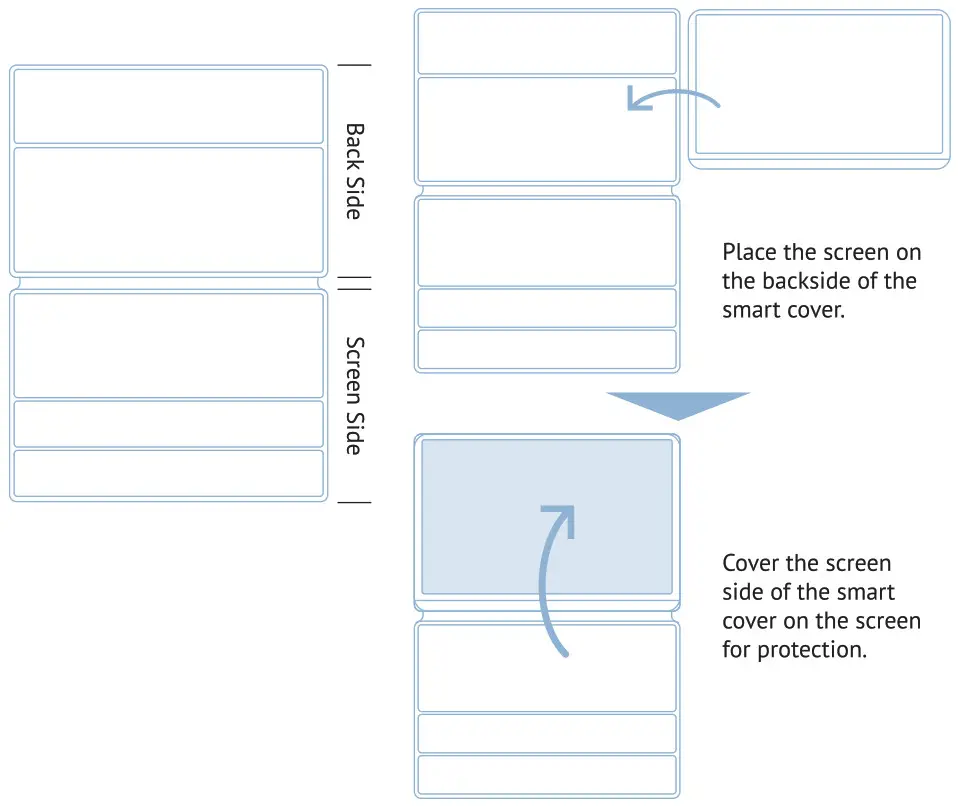 Back Side

Screen Side

Place the screen on the backside of the smart cover.

Cover the screen side of the smart cover on the screen for protection.