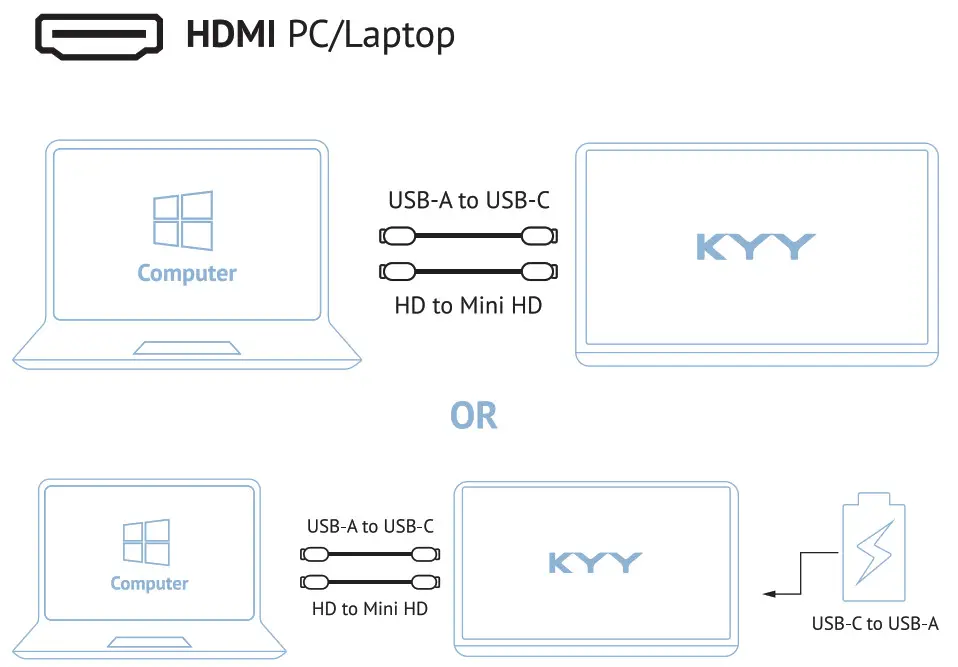 HDMI PC/Laptop

Computer

USB-A to USB-C

HD to Mini HD

KYY

OR

Computer

USB-A to USB-C

HD to Mini HD

KYY

USB-C to USB-A