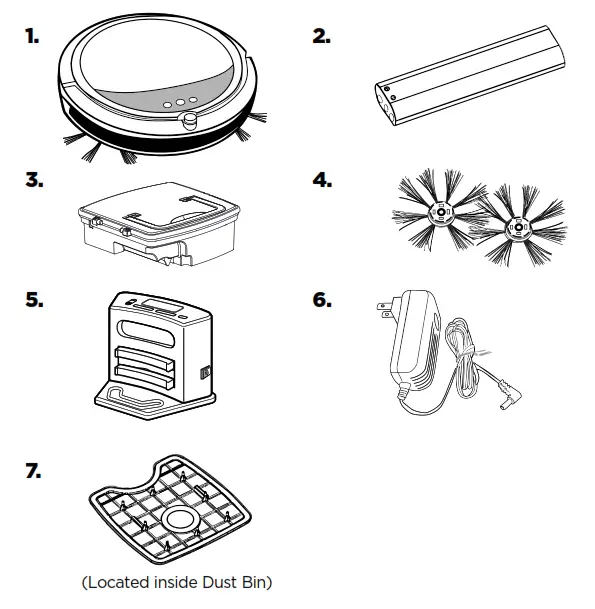 1.

2.

3.

4.

5.

6.

7.

(Located inside Dust Bin)