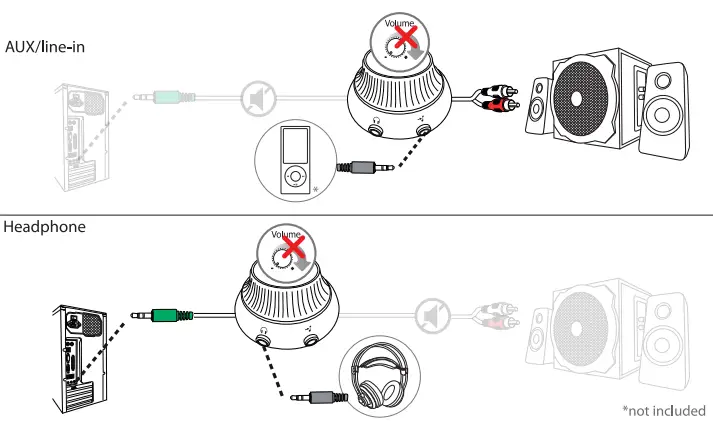 AUX/line-in

Volume

*

Headphone

Volume

*not included