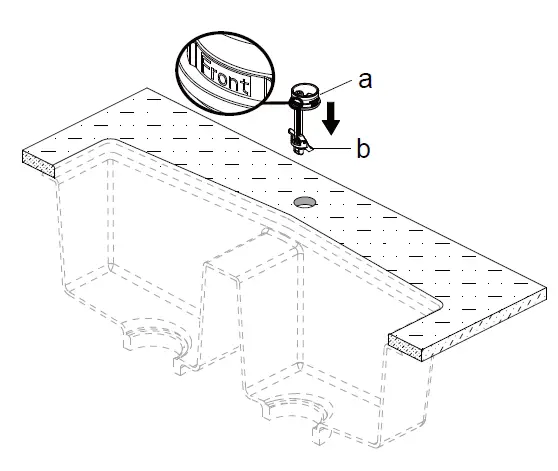 Front
a
b