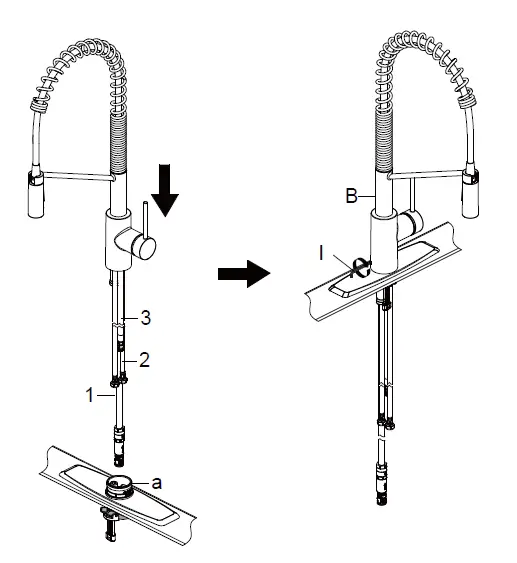 3
2
1
a
B
I