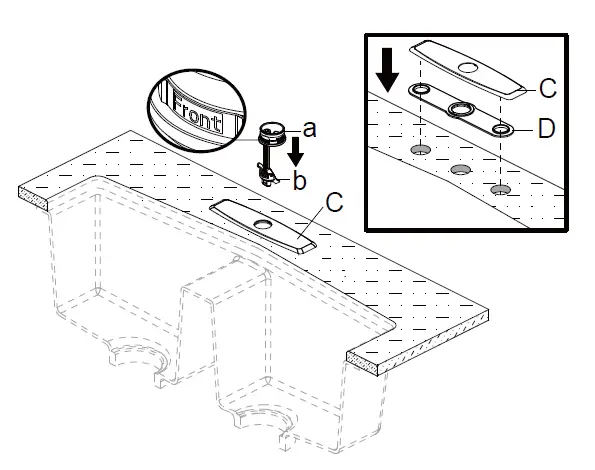 Front
a
b
C
C
D