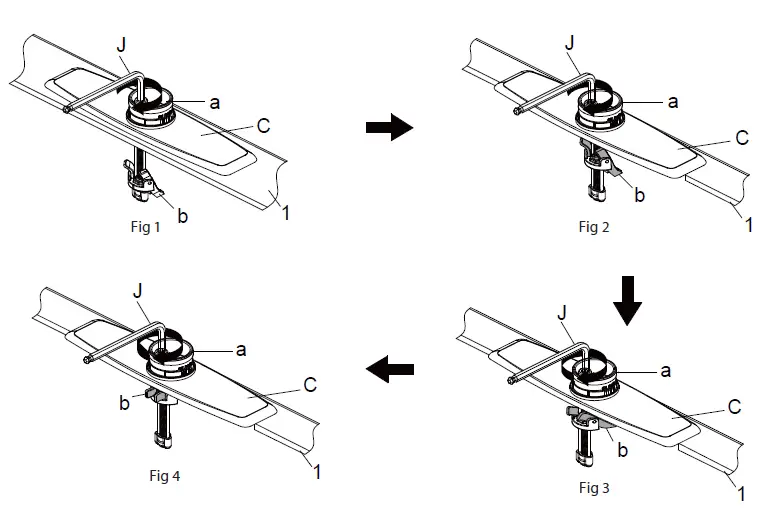 J
a
C
b
1
Fig 1

J
a
C
b
1
Fig 2

J
a
C
b
1
Fig 4

J
a
C
b
1
Fig 3