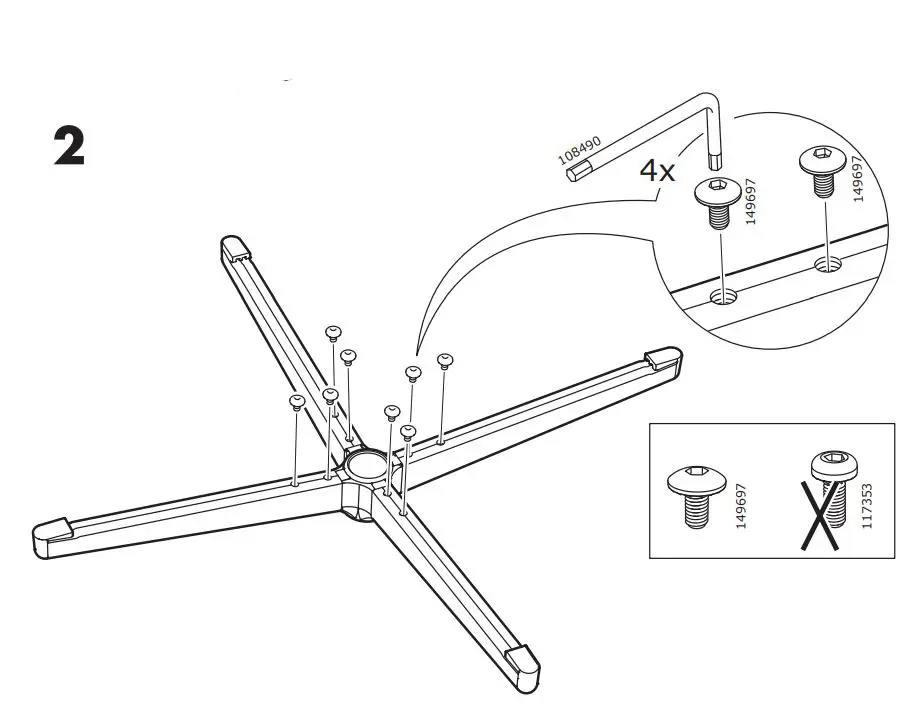 2

108490

4x

149697

149697

149697

117353