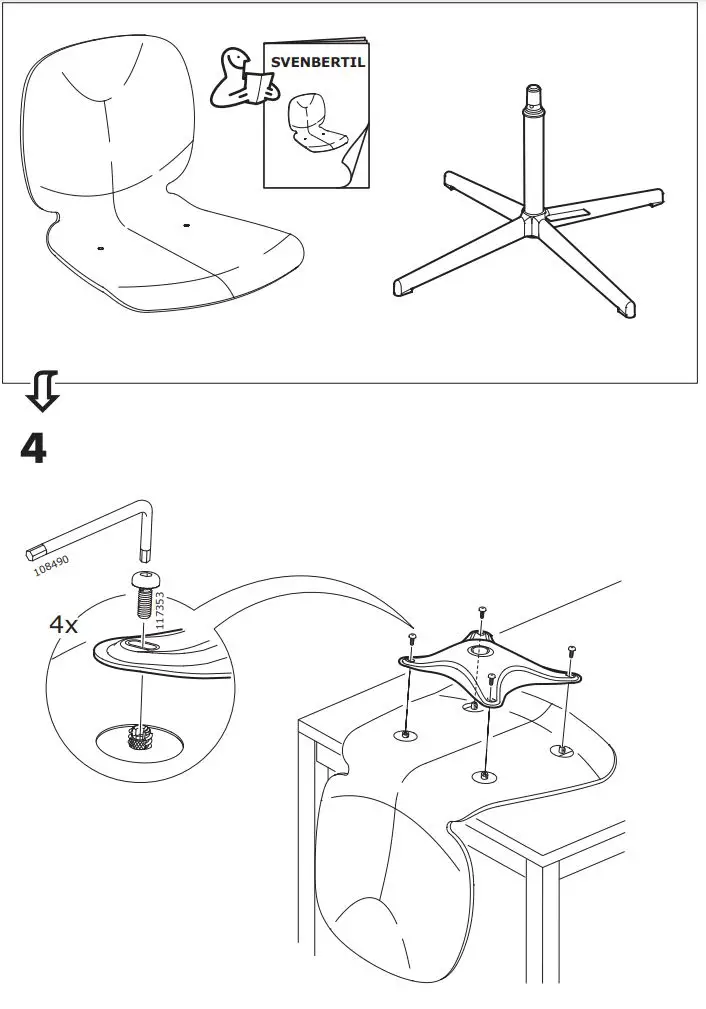 SVENBERTIL

4

108490

117353

4x