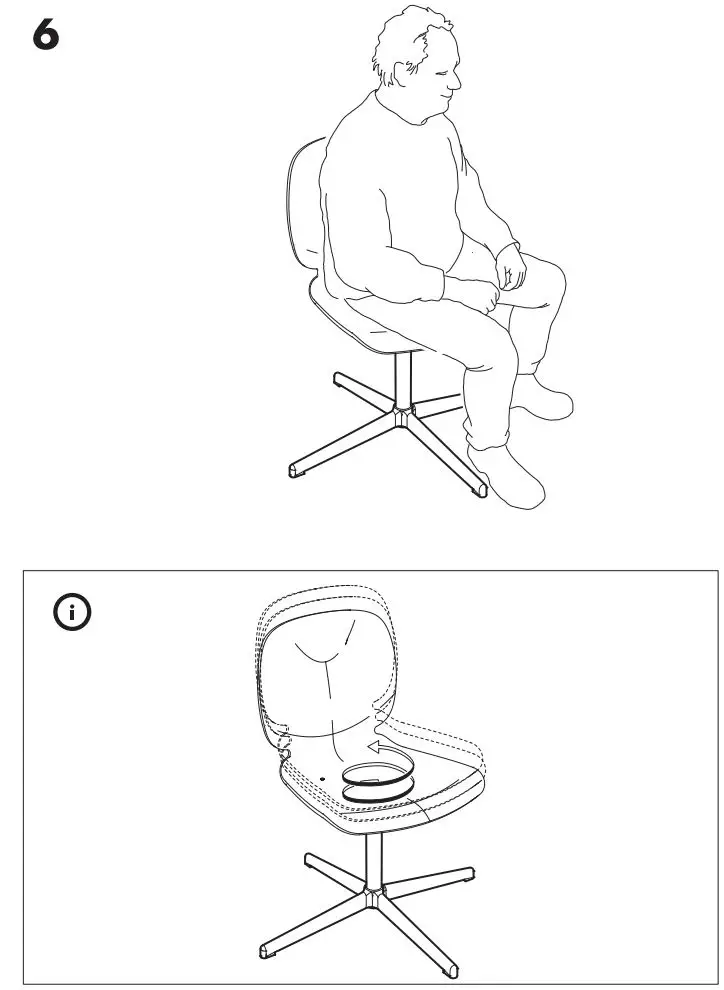 6

i