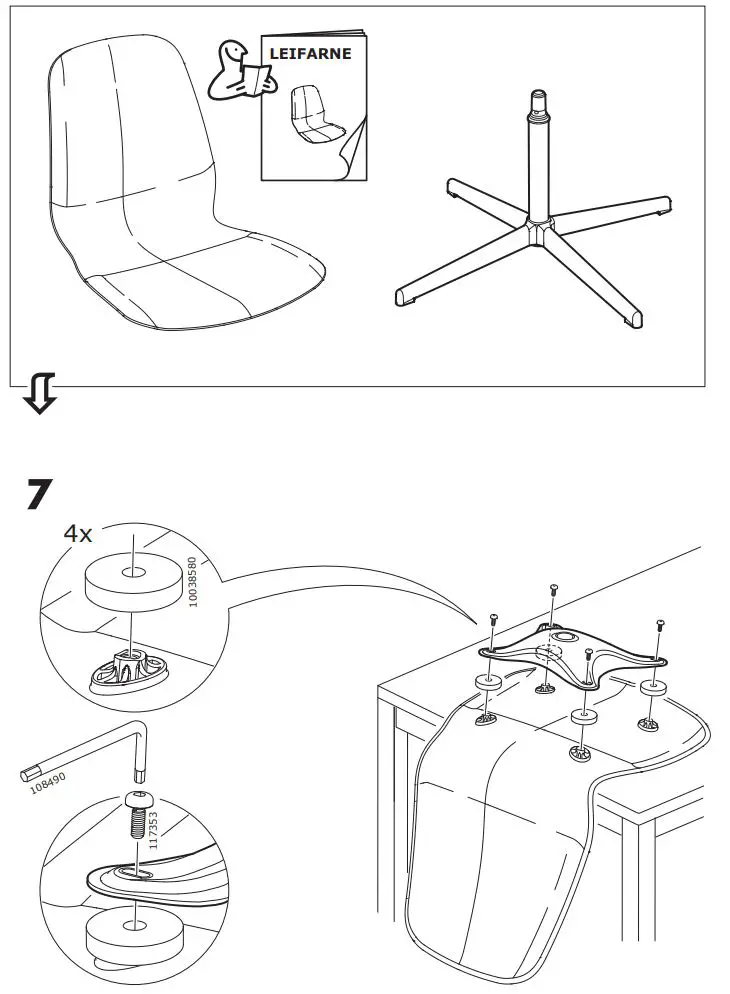 LEIFARNE

7

4x

10038580

108490

117353