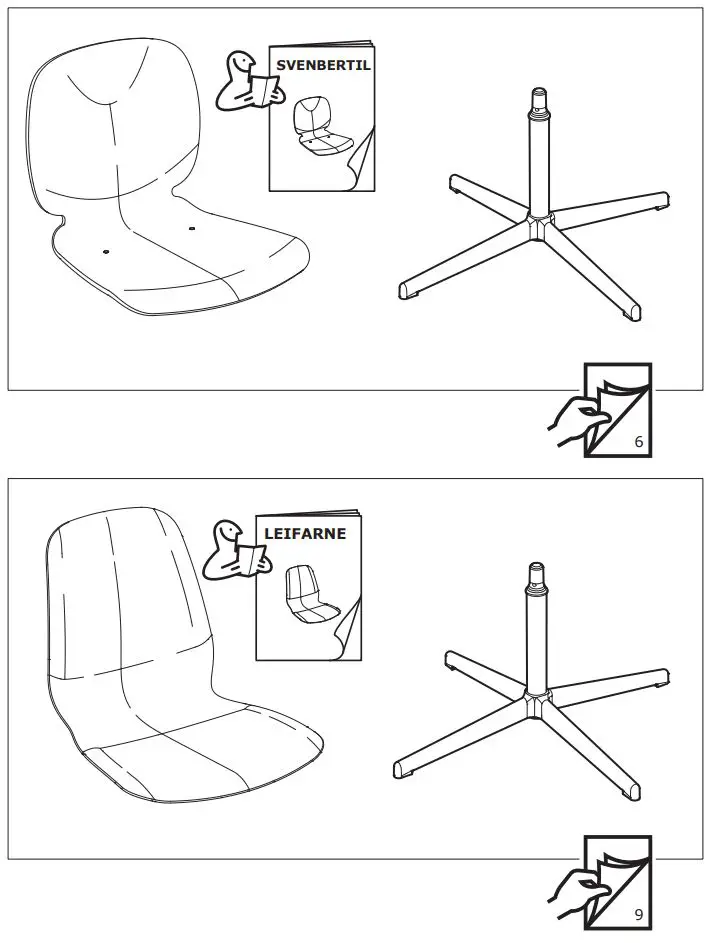 SVENBERTIL

6

LEIFARNE

9