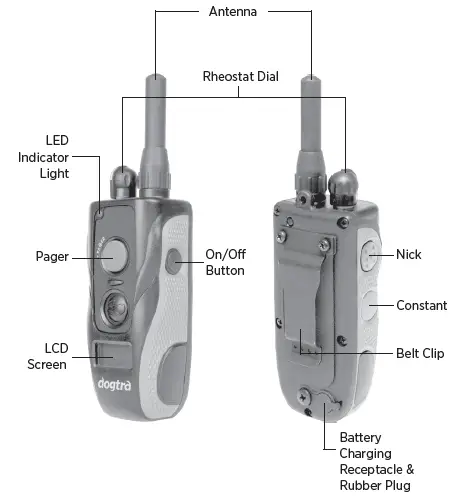 Antenna

Rheostat Dial

LED Indicator Light

Pager

On/Off Button

LCD Screen

dogtra

Nick

Constant

Belt Clip

Battery Charging Receptacle & Rubber Plug