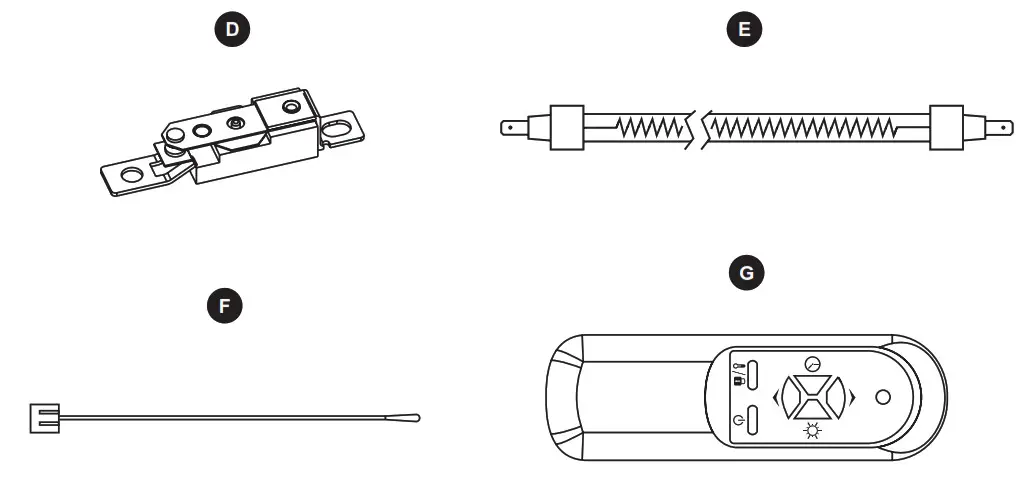 D

E

F

G