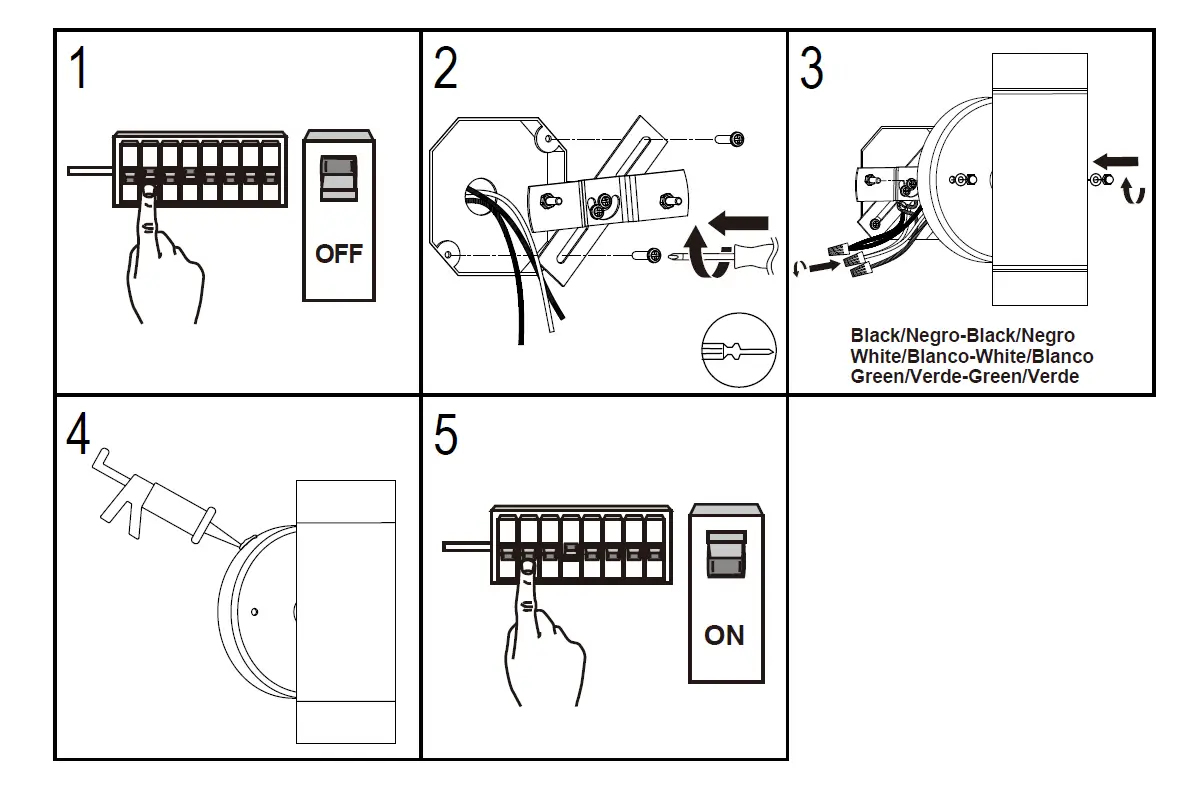 1

OFF

2

3

Black/Negro-Black/Negro
White/Blanco-White/Blanco
Green/Verde-Green/Verde

4

5

ON