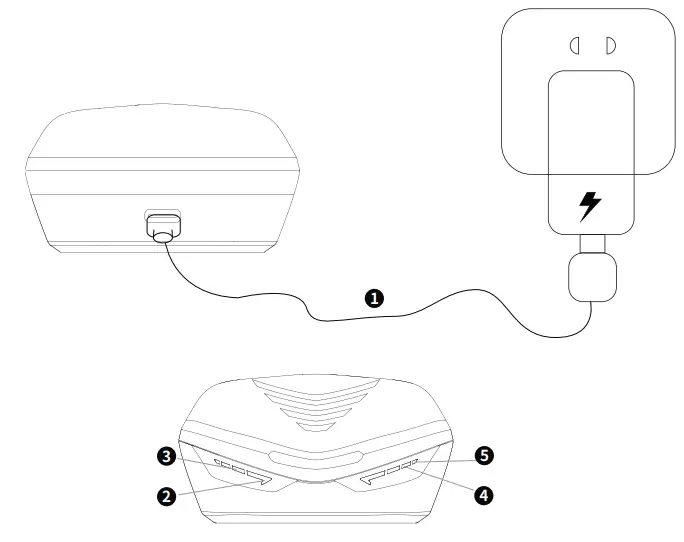 1
3
2
5
4