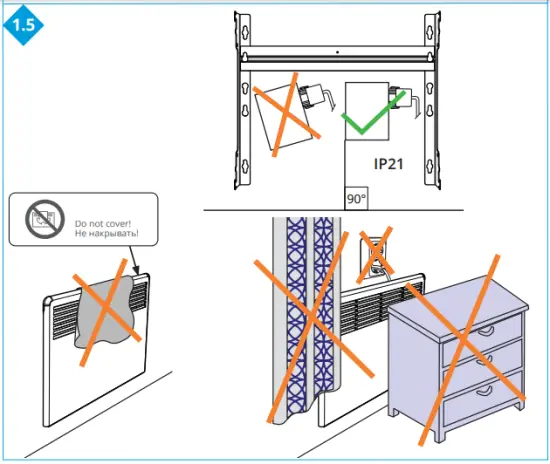 1.5

IP21

90°

Do not cover!
Не накрывать!