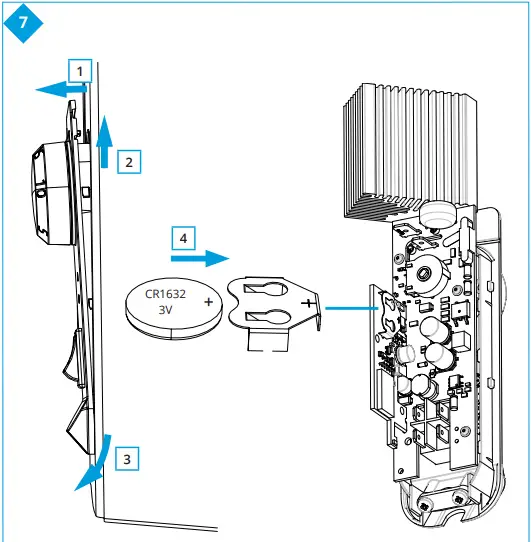 7

1

2

4

CR1632
3V
+

+

3