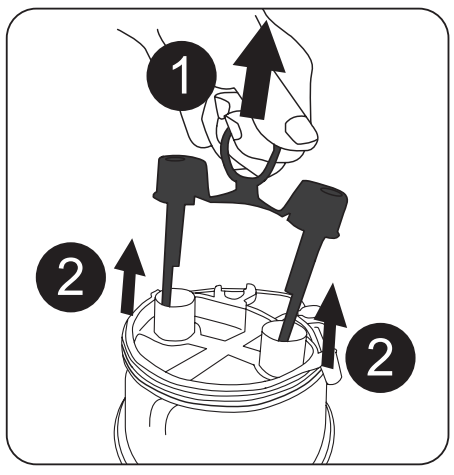 1
2
2