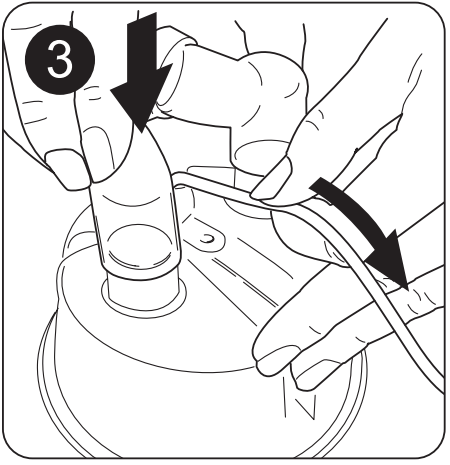 3