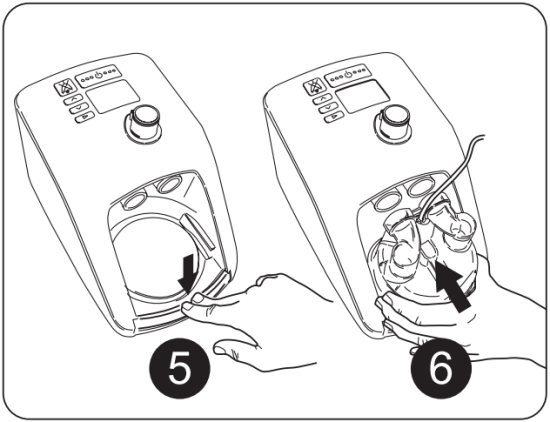 5

6