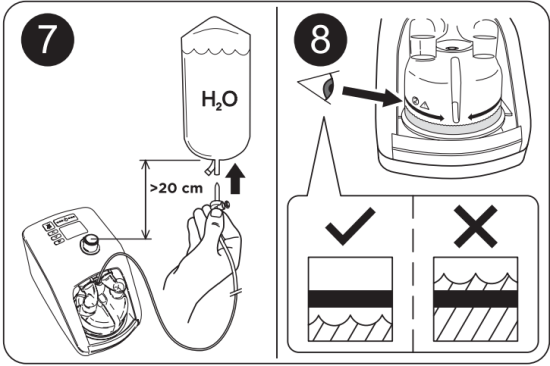 7

$H_2O$

>20 cm

8