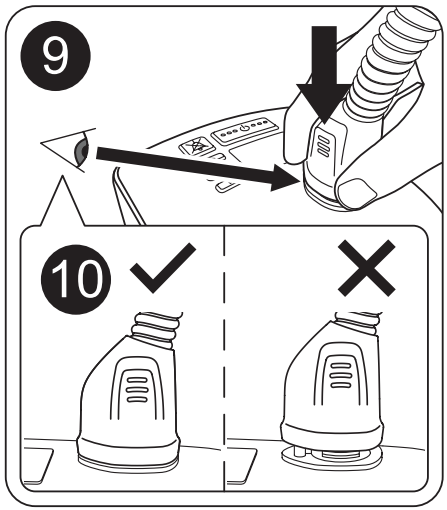 9

10