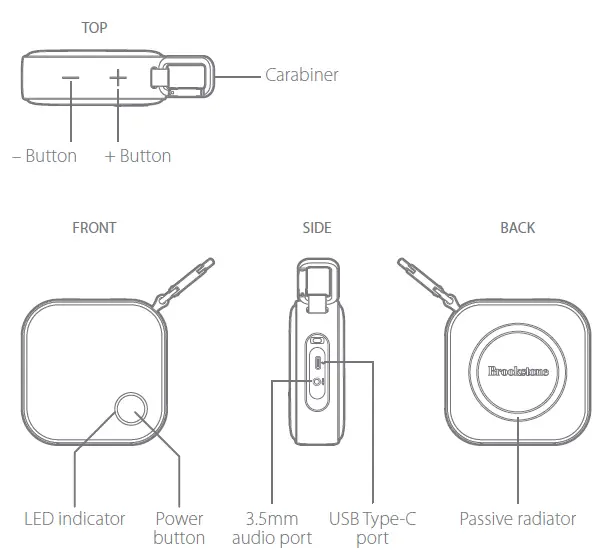 TOP

Carabiner

– Button + Button

FRONT

SIDE

BACK

Brookstone

LED indicator

Power button

3.5mm audio port

USB Type-C port

Passive radiator