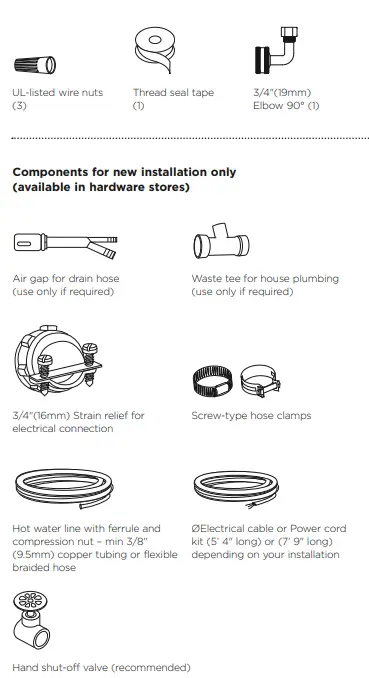 UL-listed wire nuts (3)

Thread seal tape (1)

3/4"(19mm) Elbow 90° (1)

**Components for new installation only (available in hardware stores)**

Air gap for drain hose (use only if required)

Waste tee for house plumbing (use only if required)

3/4"(16mm) Strain relief for electrical connection

Screw-type hose clamps

Hot water line with ferrule and compression nut – min 3/8" (9.5mm) copper tubing or flexible braided hose

ØElectrical cable or Power cord kit (5' 4" long) or (7' 9" long) depending on your installation

Hand shut-off valve (recommended)