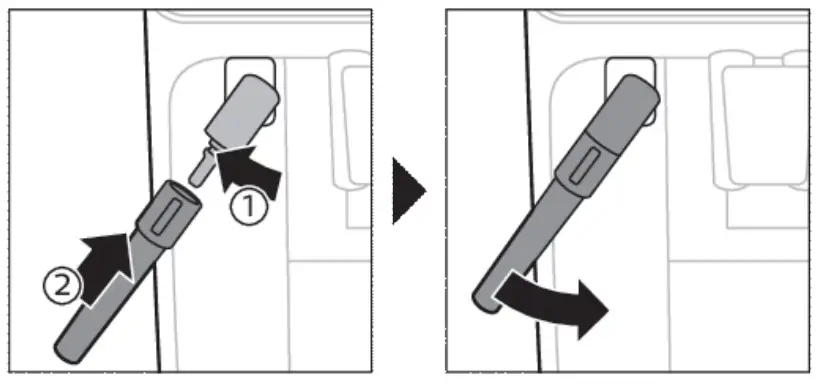 ①
②