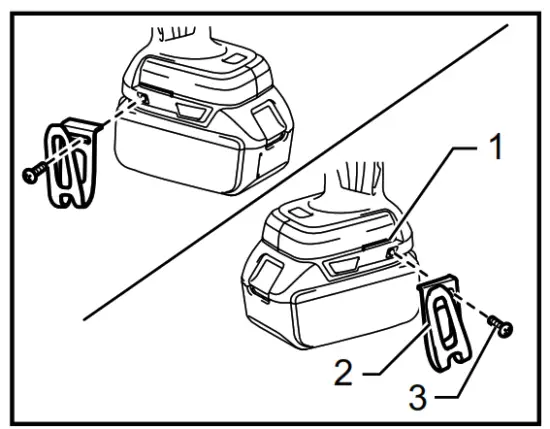 1
2
3