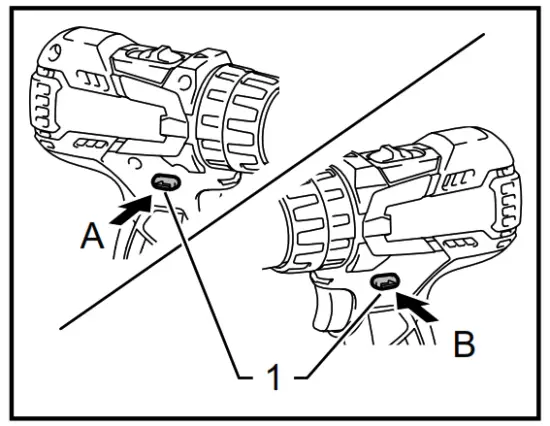 A

B

1