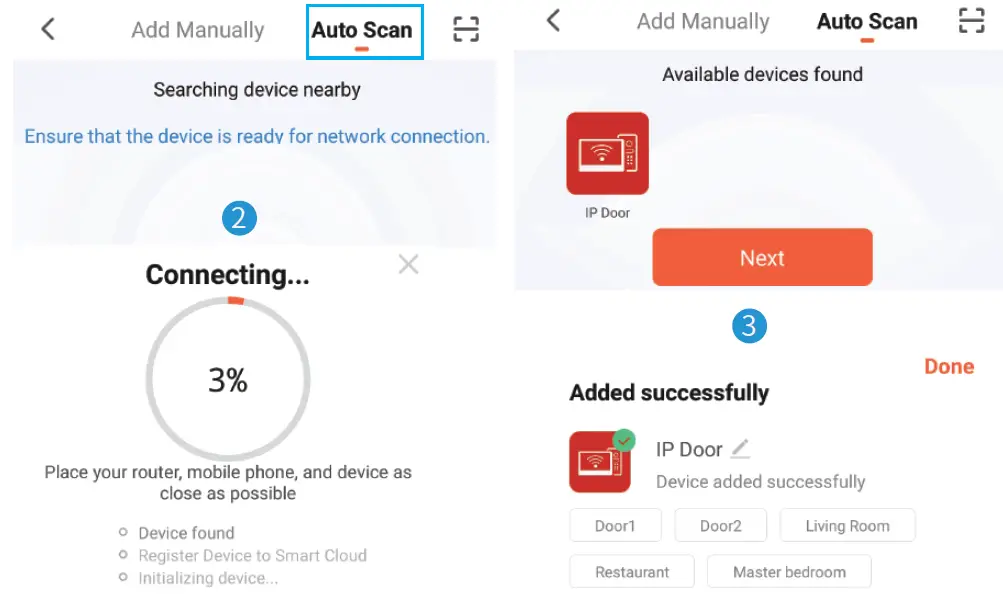 Add Manually Auto Scan

Searching device nearby

Ensure that the device is ready for network connection.

2

Connecting...

3%

Place your router, mobile phone, and device as close as possible

Device found
Register Device to Smart Cloud
Initializing device...

Add Manually Auto Scan

Available devices found

IP Door

Next

3

Done

Added successfully

IP Door
Device added successfully

Door1 Door2 Living Room
Restaurant Master bedroom