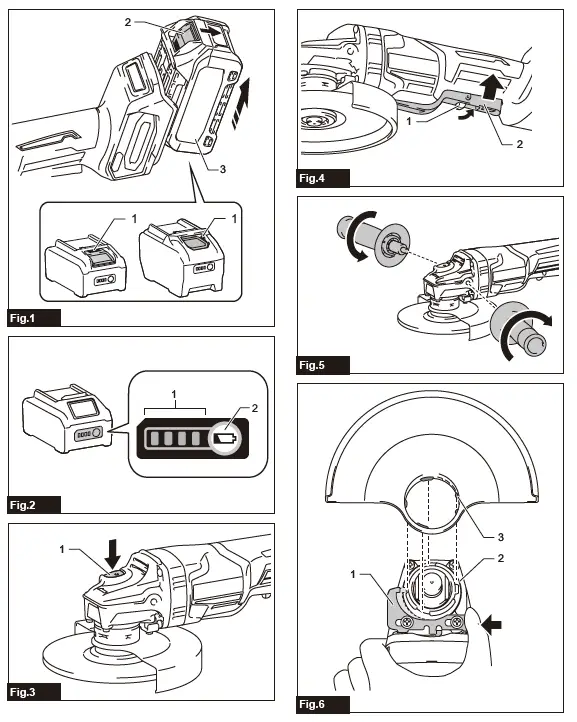 2
3
1
1
Fig.1

1
2
Fig.2

1
Fig.3

1
2
Fig.4

Fig.5

3
2
1
Fig.6