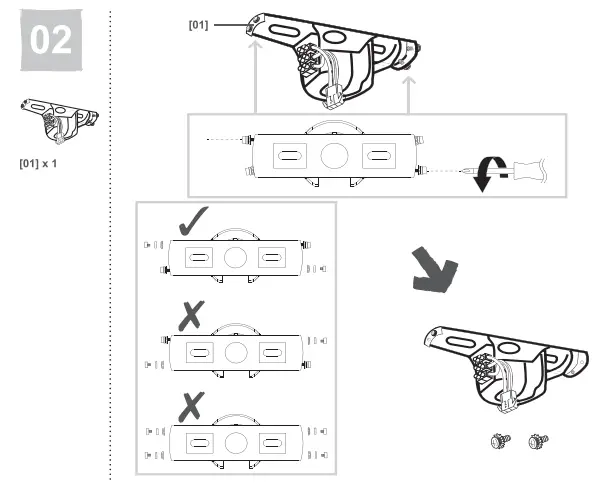 02

[01] x 1

[01]