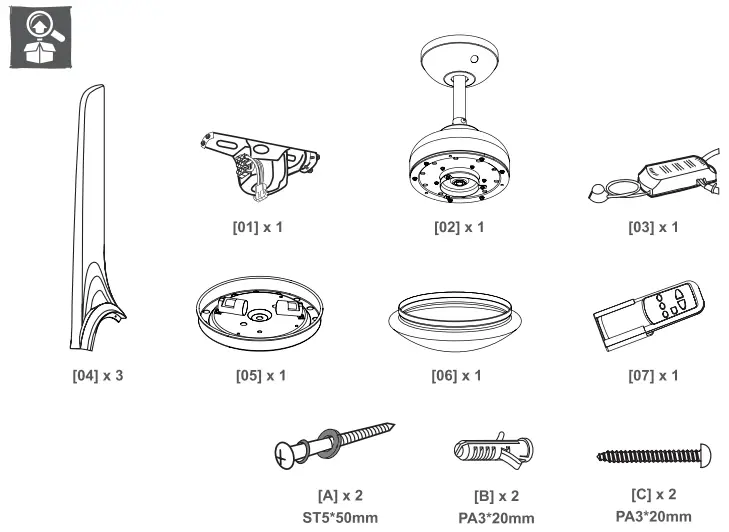 [01] x 1

[02] x 1

[03] x 1

[04] x 3

[05] x 1

[06] x 1

[07] x 1

[A] x 2
ST5*50mm

[B] x 2
PA3*20mm

[C] x 2
PA3*20mm