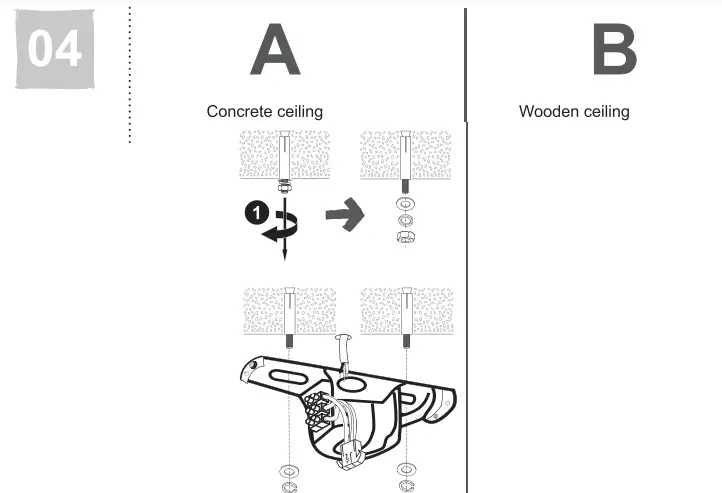 04

A

Concrete ceiling

1

B

Wooden ceiling