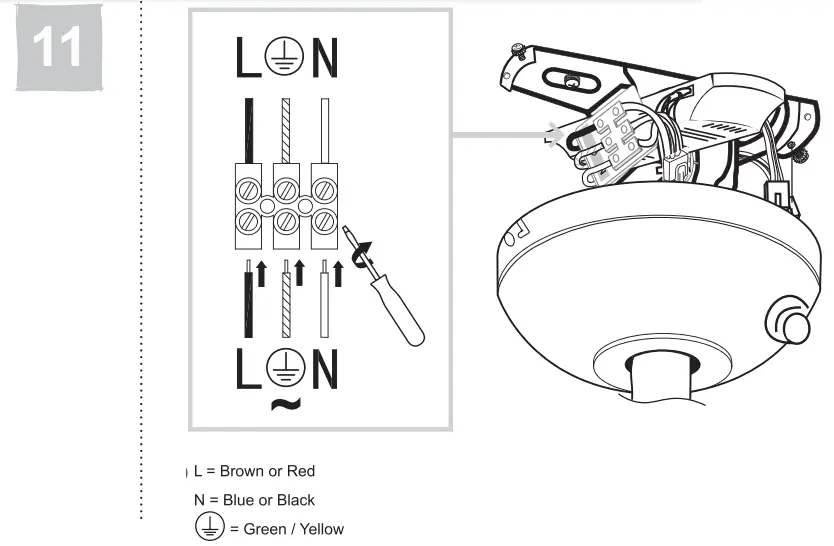 11

L ⏚ N

L ⏚ N
~

L = Brown or Red
N = Blue or Black
⏚ = Green / Yellow