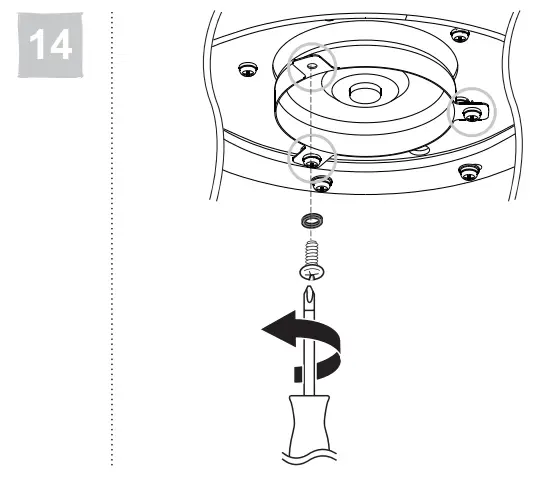 14