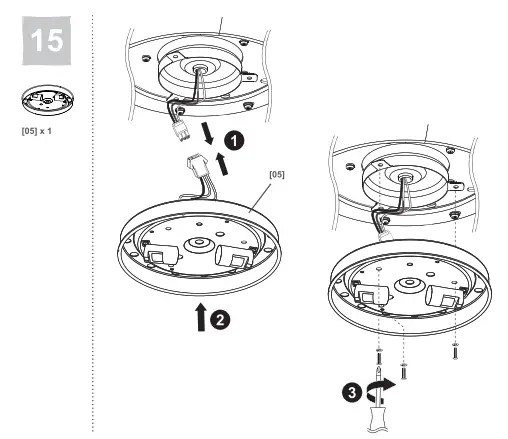 15

[05] x 1

1

[05]

2

3