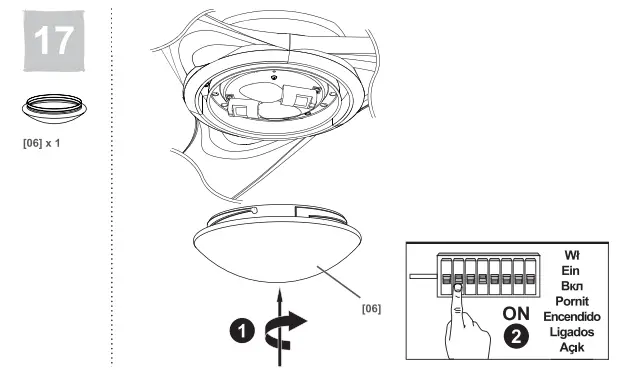 17

[06] x 1

[06]

1

ON

2

Wł
Ein
Вкл
Pornit
Encendido
Ligados
Açık