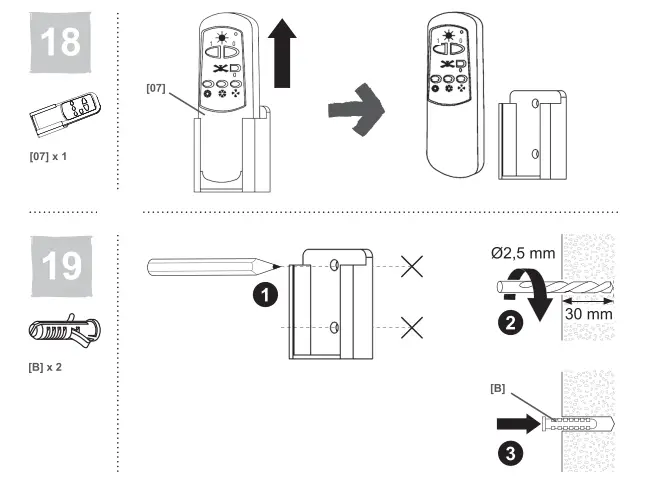 18

[07] x 1

[07]

1 0

1 0

19

[B] x 2

1

Ø2,5 mm

2

30 mm

[B]

3