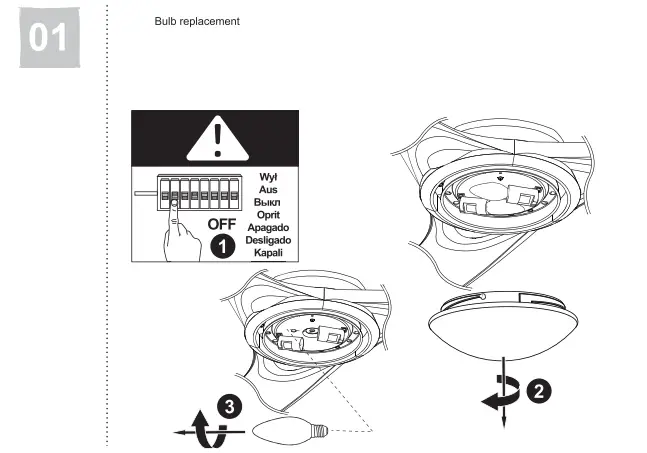 01

Bulb replacement

Wył
Aus
Выкл
Oprit
Apagado
Desligado
Kapali

OFF

1

2

3