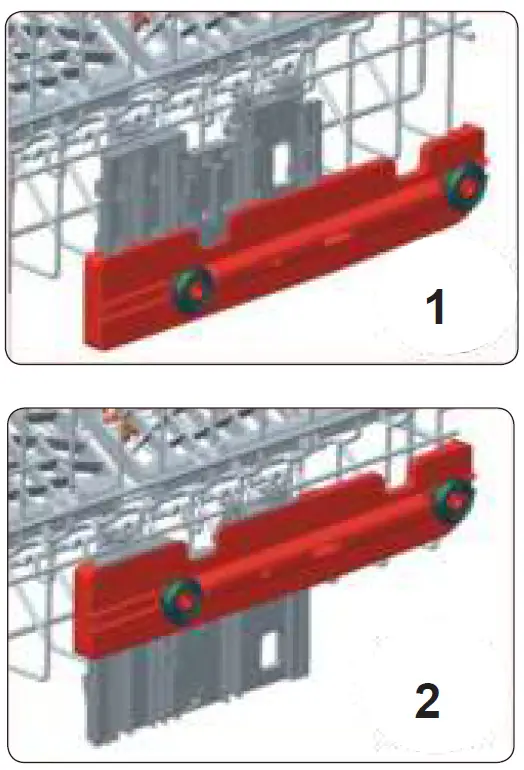 1

2