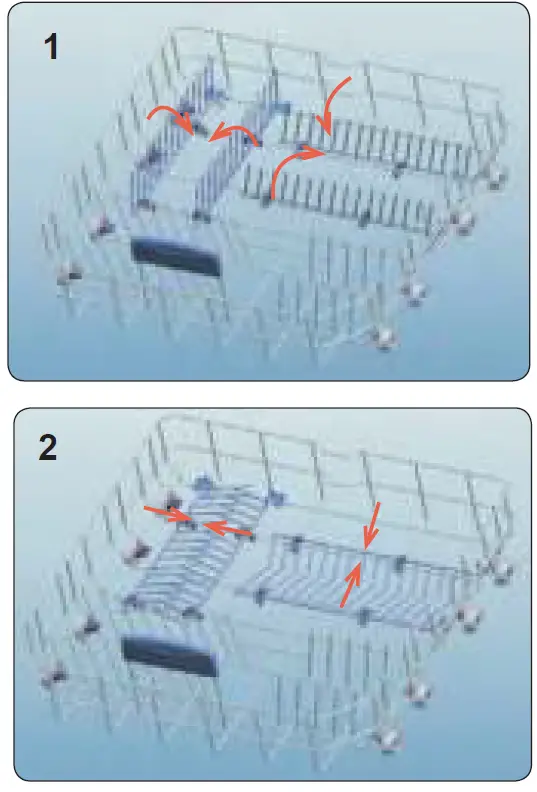 1

2