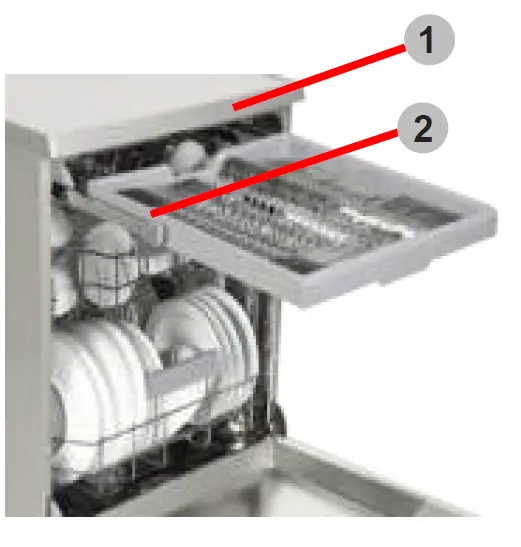 1
2