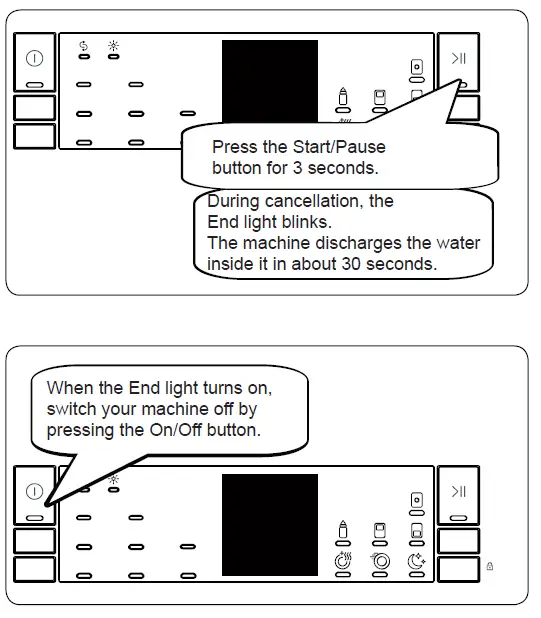 Press the Start/Pause button for 3 seconds.

During cancellation, the End light blinks. The machine discharges the water inside it in about 30 seconds.

When the End light turns on, switch your machine off by pressing the On/Off button.